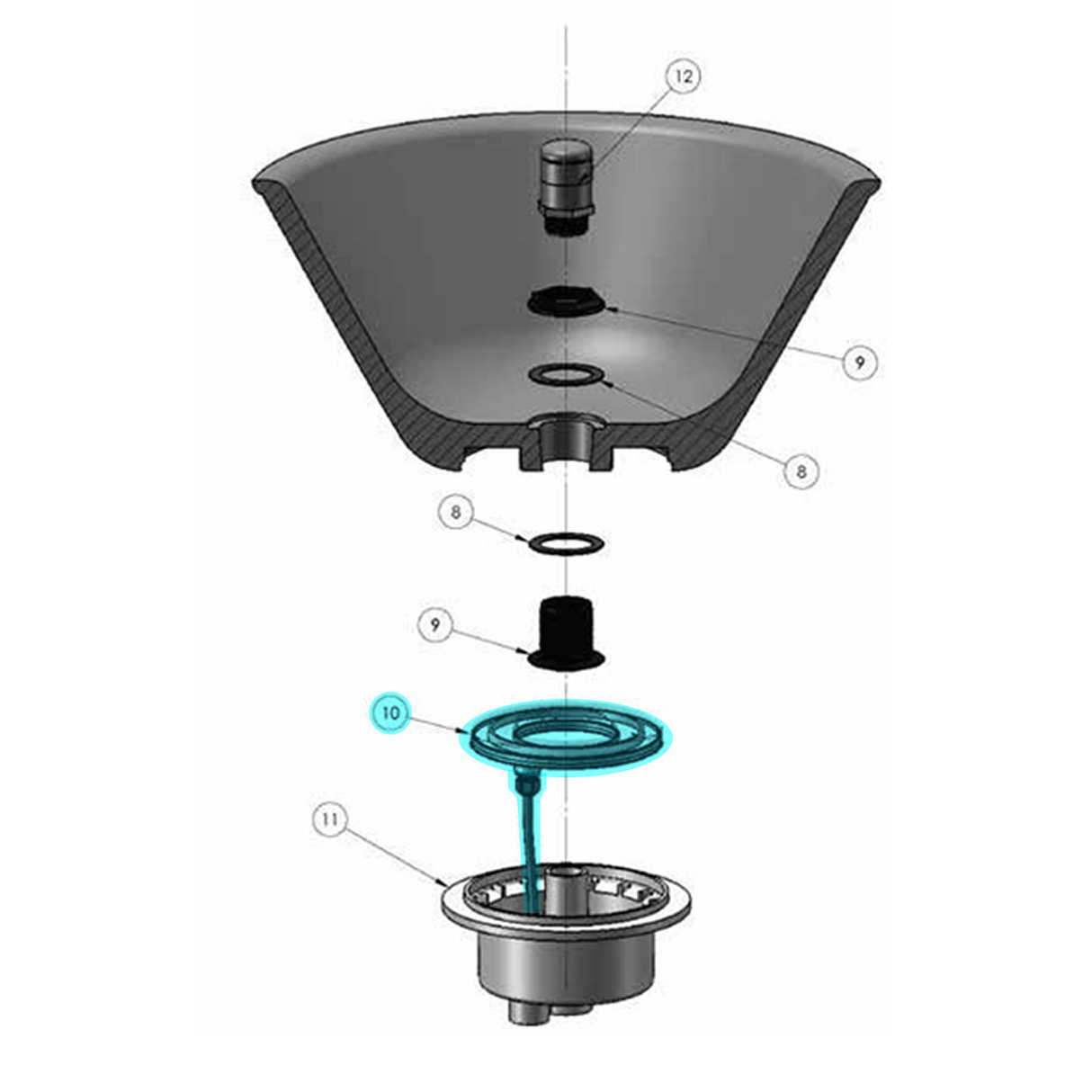 12
9
8
8
9
10
11