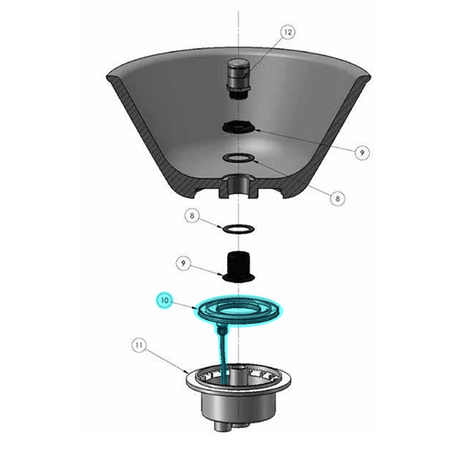 12
9
8
8
9
10
11